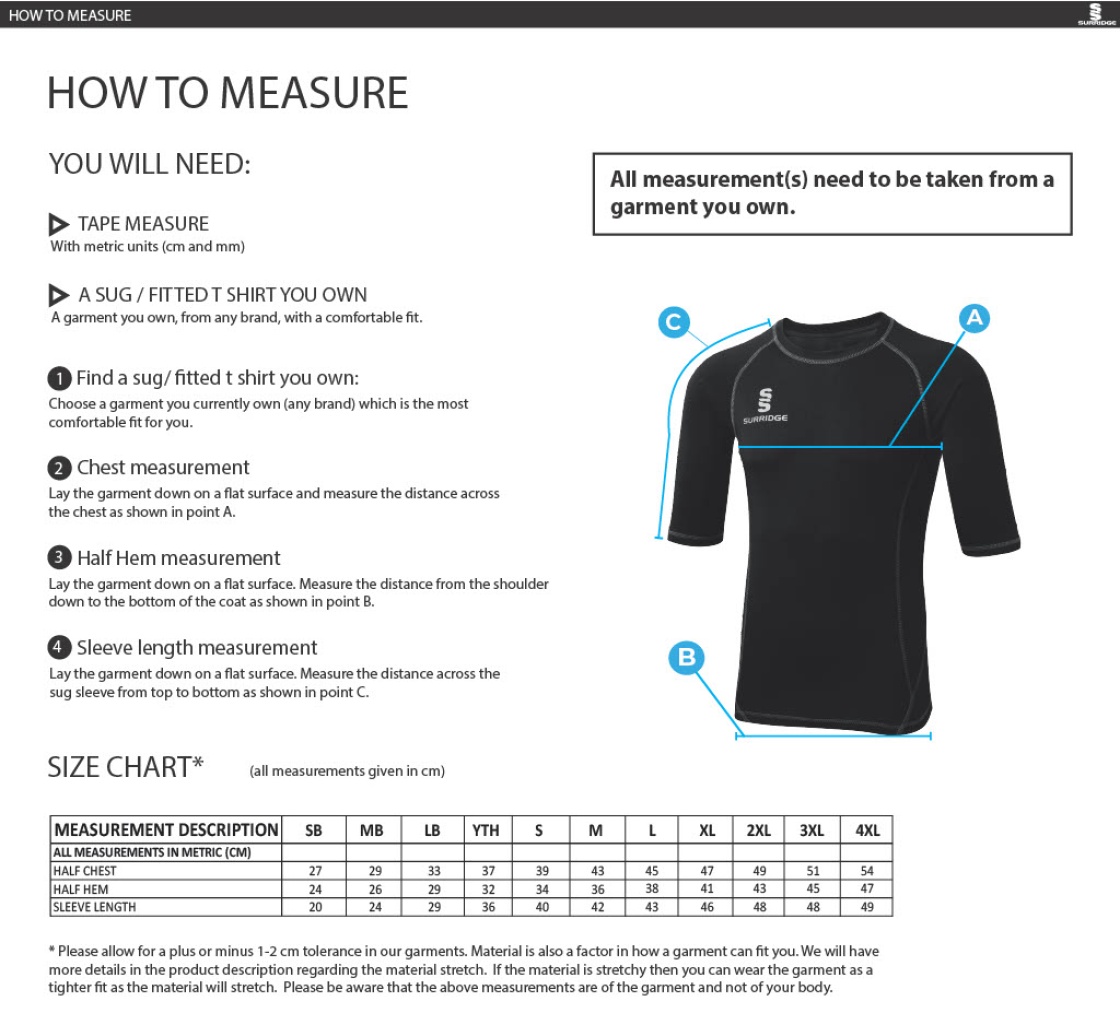 HOW TO MEASURE

SURRIDGE

HOW TO MEASURE

YOU WILL NEED:

TAPE MEASURE
With metric units (cm and mm)

A SUG / FITTED T SHIRT YOU OWN
A garment you own, from any brand, with a comfortable fit.

1 Find a sug/ fitted t shirt you own:
Choose a garment you currently own (any brand) which is the most comfortable fit for you.

2 Chest measurement
Lay the garment down on a flat surface and measure the distance across the chest as shown in point A.

3 Half Hem measurement
Lay the garment down on a flat surface. Measure the distance from the shoulder down to the bottom of the coat as shown in point B.

4 Sleeve length measurement
Lay the garment down on a flat surface. Measure the distance across the sug sleeve from top to bottom as shown in point C.

All measurement(s) need to be taken from a garment you own.

C

A

SURRIDGE

B

SIZE CHART* (all measurements given in cm)

| MEASUREMENT DESCRIPTION | SB | MB | LB | YTH | S | M | L | XL | 2XL | 3XL | 4XL |
|---|---|---|---|---|---|---|---|---|---|---|---|
| ALL MEASUREMENTS IN METRIC (CM) | | | | | | | | | | | |
| HALF CHEST | 27 | 29 | 33 | 37 | 39 | 43 | 45 | 47 | 49 | 51 | 54 |
| HALF HEM | 24 | 26 | 29 | 32 | 34 | 36 | 38 | 41 | 43 | 45 | 47 |
| SLEEVE LENGTH | 20 | 24 | 29 | 36 | 40 | 42 | 43 | 46 | 48 | 48 | 49 |

* Please allow for a plus or minus 1-2 cm tolerance in our garments. Material is also a factor in how a garment can fit you. We will have more details in the product description regarding the material stretch. If the material is stretchy then you can wear the garment as a tighter fit as the material will stretch. Please be aware that the above measurements are of the garment and not of your body.